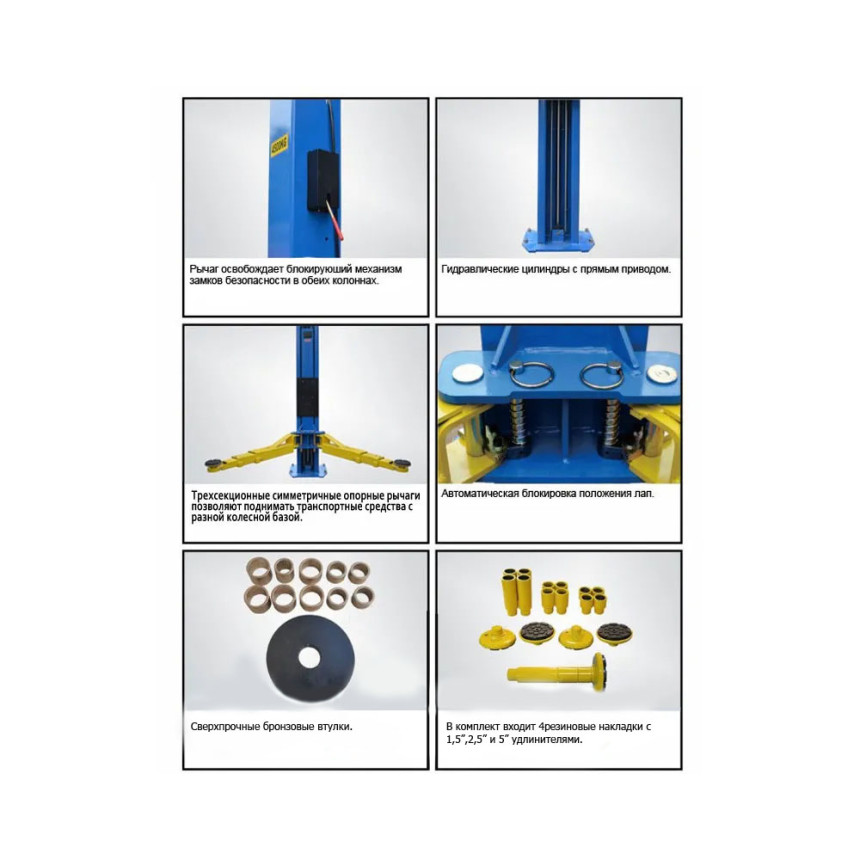 Рычаг освобождает блокирующий механизм замков безопасности в обеих колоннах.

Гидравлические цилиндры с прямым приводом.

Трехсекционные симметричные опорные рычаги позволяют поднимать транспортные средства с разной колесной базой.

Автоматическая блокировка положения лап.

Сверхпрочные бронзовые втулки.

В комплект входит 4резиновые накладки с 1,5",2,5" и 5" удлинителями.