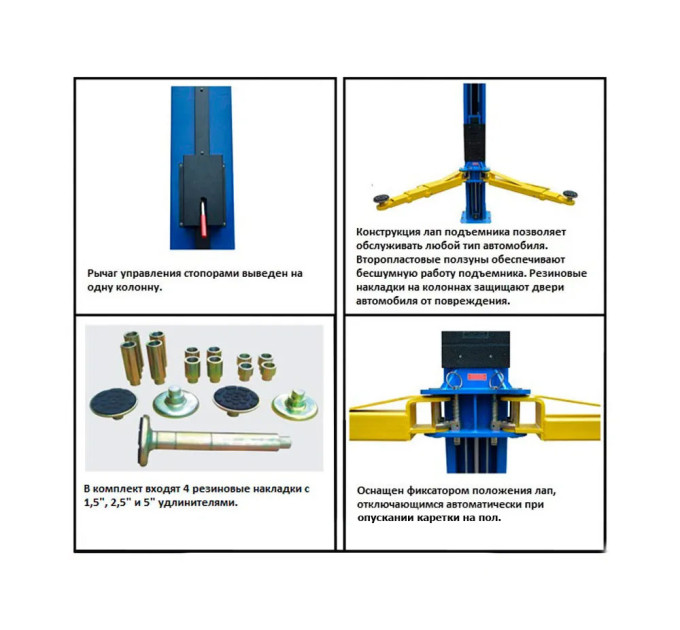 Рычаг управления стопорами выведен на одну колонну.

Конструкция лап подъемника позволяет обслуживать любой тип автомобиля. Второпластовые ползуны обеспечивают бесшумную работу подъемника. Резиновые накладки на колоннах защищают двери автомобиля от повреждения.

В комплект входят 4 резиновые накладки с 1,5", 2,5" и 5" удлинителями.

Оснащен фиксатором положения лап, отключающимся автоматически при опускании каретки на пол.