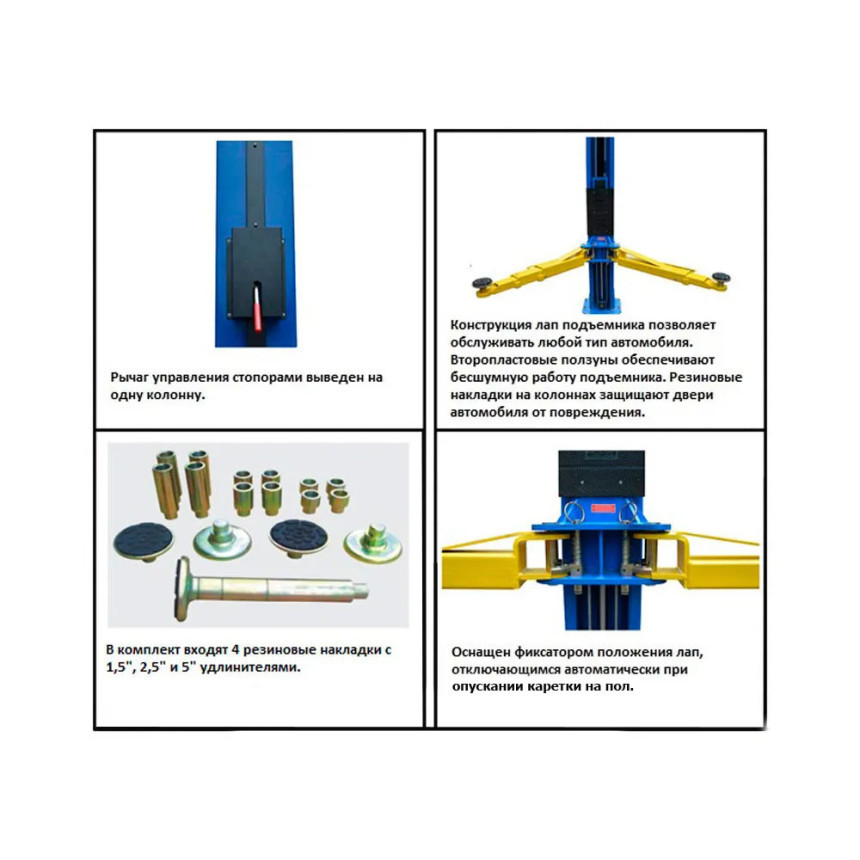 Рычаг управления стопорами выведен на одну колонну.

Конструкция лап подъемника позволяет обслуживать любой тип автомобиля. Второпластовые ползуны обеспечивают бесшумную работу подъемника. Резиновые накладки на колоннах защищают двери автомобиля от повреждения.

В комплект входят 4 резиновые накладки с 1,5", 2,5" и 5" удлинителями.

Оснащен фиксатором положения лап, отключающимся автоматически при опускании каретки на пол.